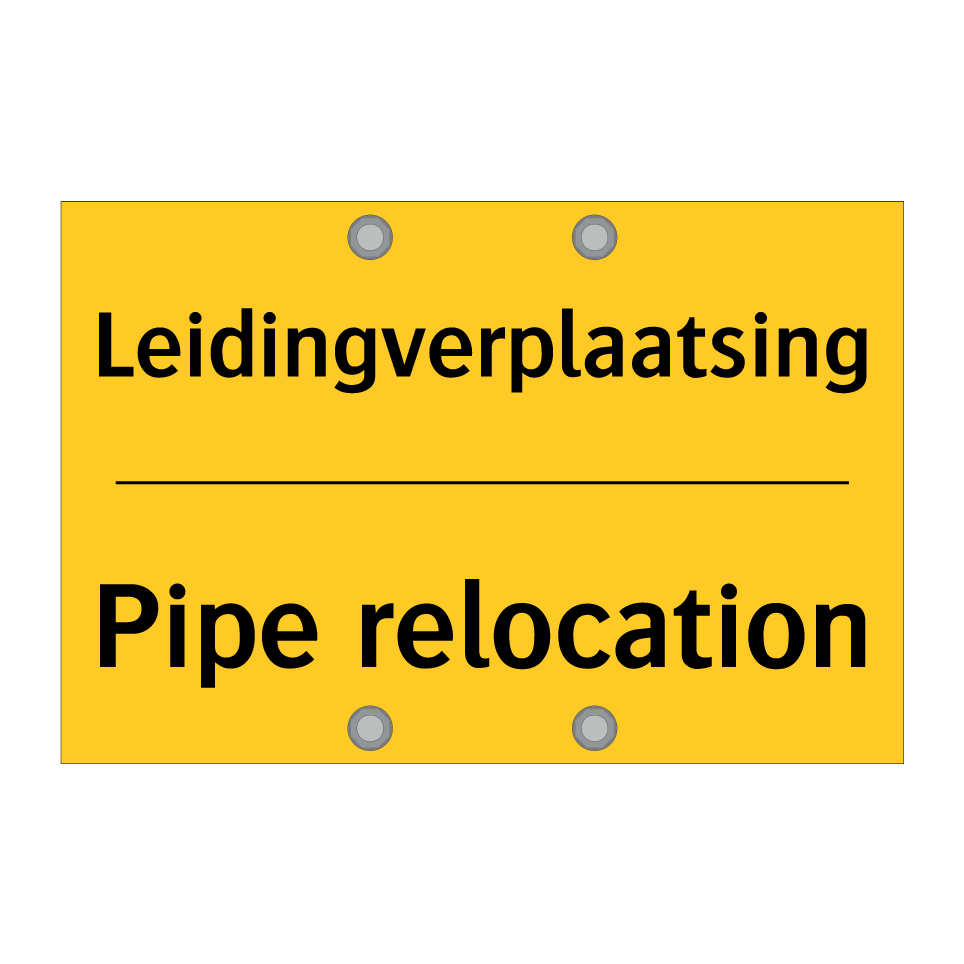 Leidingverplaatsing

Pipe relocation