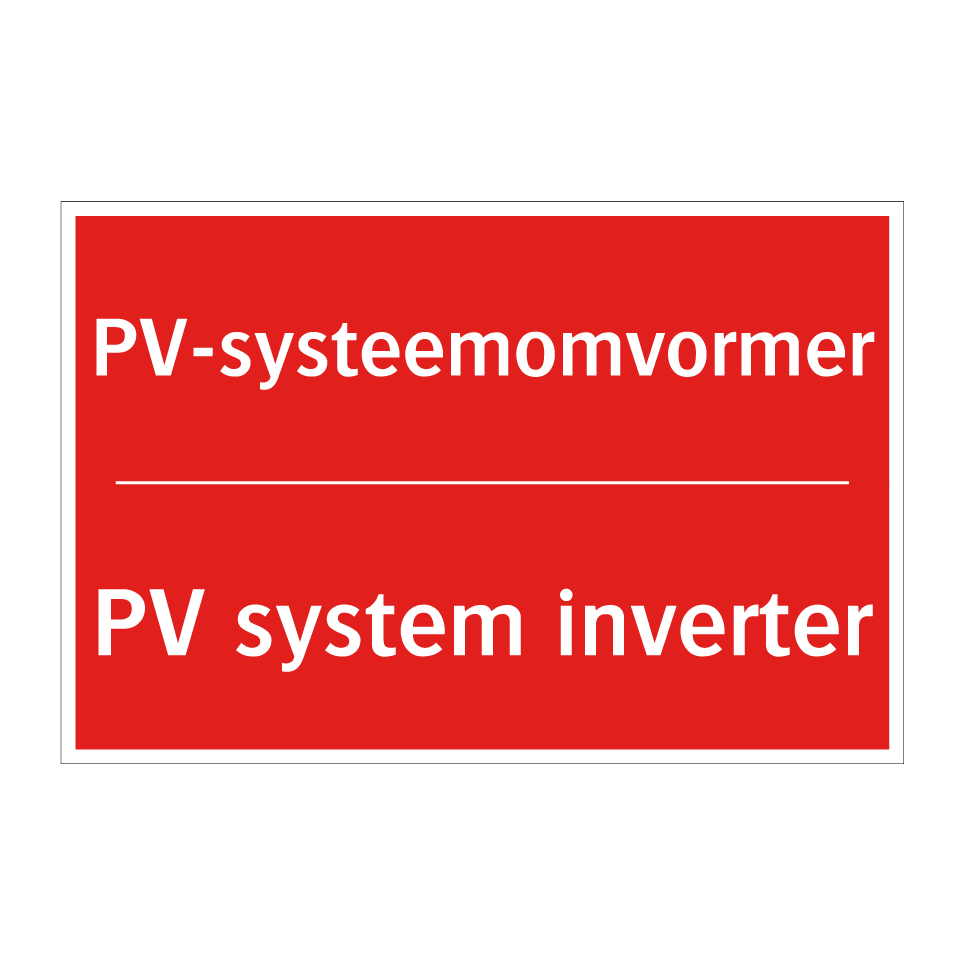 PV-systeemomvormer

PV system inverter